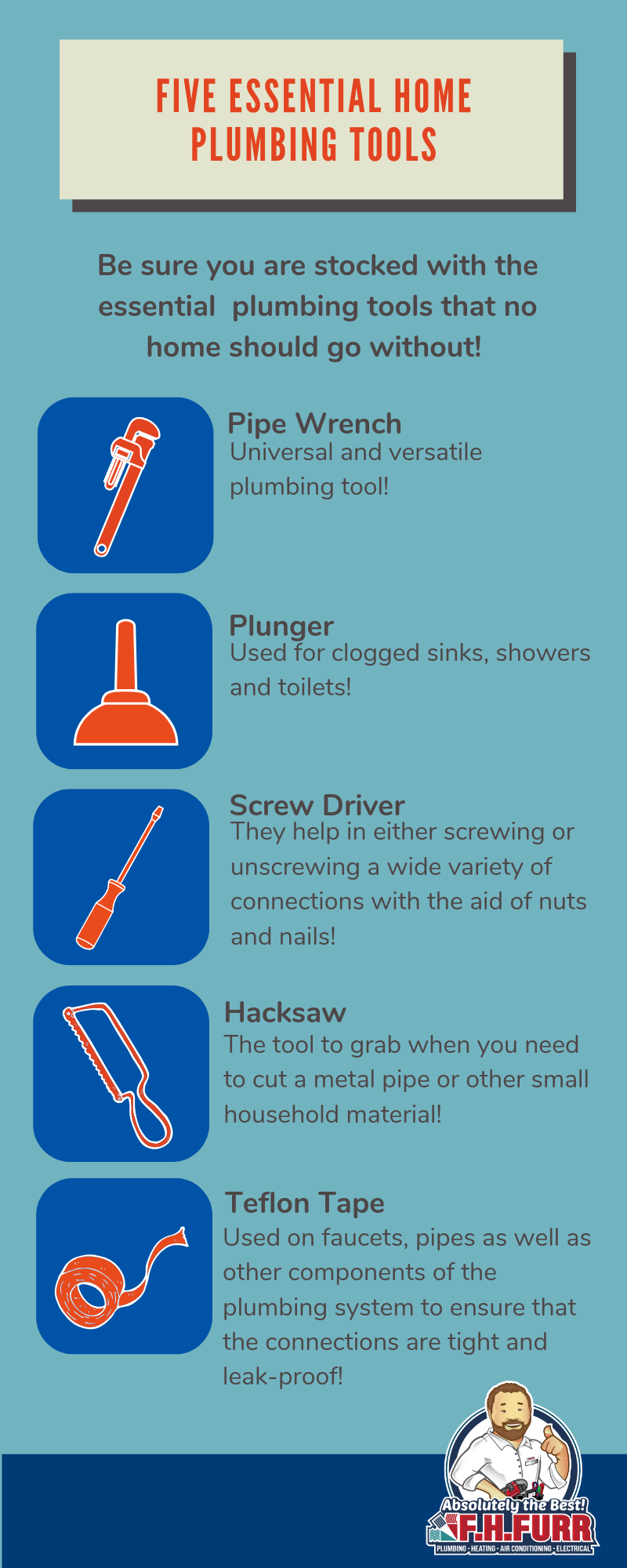 FIVE ESSENTIAL HOME PLUMBING TOOLS

Be sure you are stocked with the essential plumbing tools that no home should go without!

Pipe Wrench
Universal and versatile plumbing tool!

Plunger
Used for clogged sinks, showers and toilets!

Screw Driver
They help in either screwing or unscrewing a wide variety of connections with the aid of nuts and nails!

Hacksaw
The tool to grab when you need to cut a metal pipe or other small household material!

Teflon Tape
Used on faucets, pipes as well as other components of the plumbing system to ensure that the connections are tight and leak-proof!

Absolutely the Best!
F.H.FURR
PLUMBING · HEATING · AIR CONDITIONING · ELECTRICAL